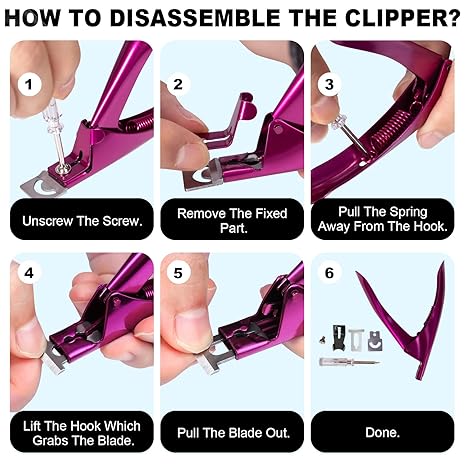 HOW TO DISASSEMBLE THE CLIPPER?

1

Unscrew The Screw.

2

Remove The Fixed Part.

3

Pull The Spring Away From The Hook.

4

Lift The Hook Which Grabs The Blade.

5

Pull The Blade Out.

6

Done.